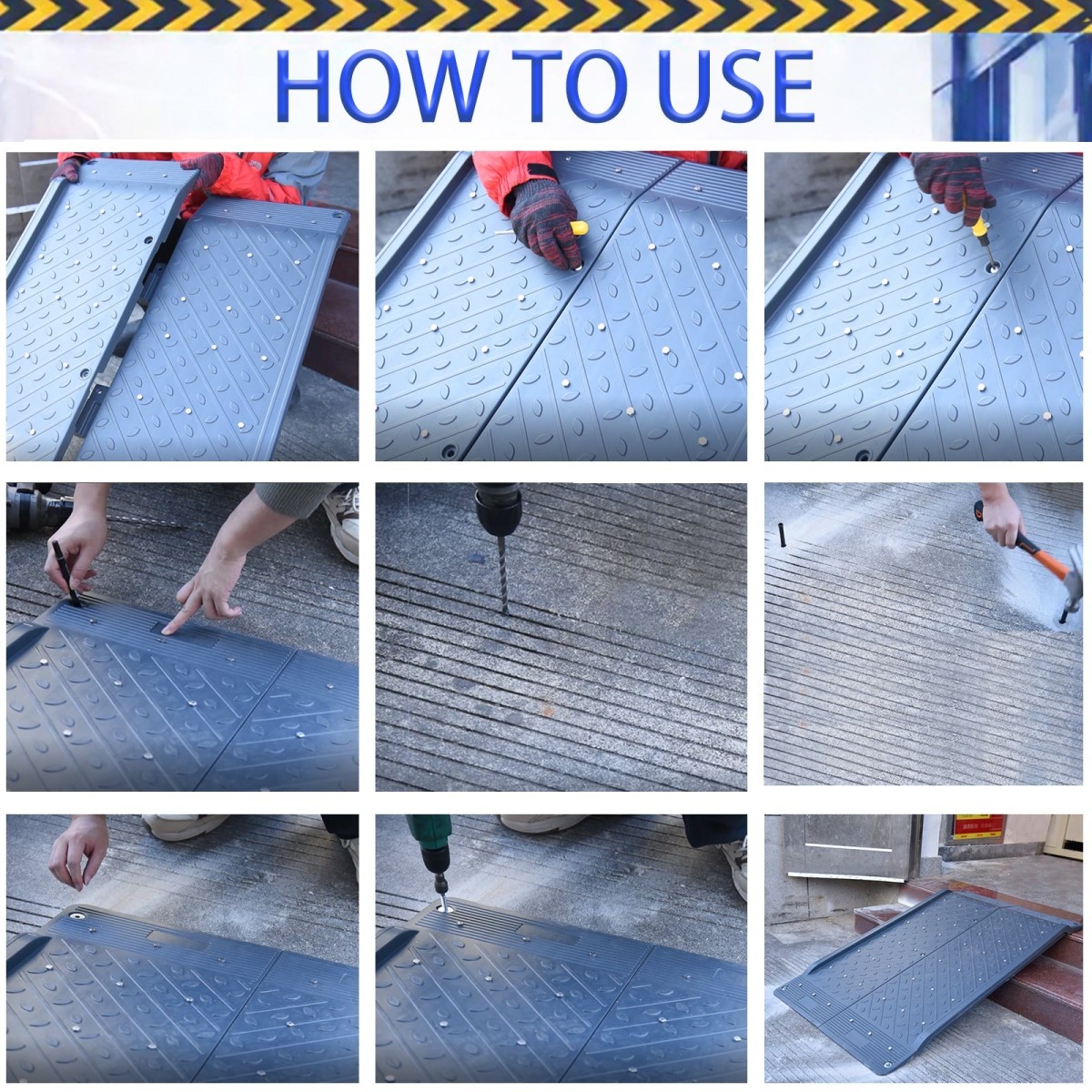 HOW TO USE